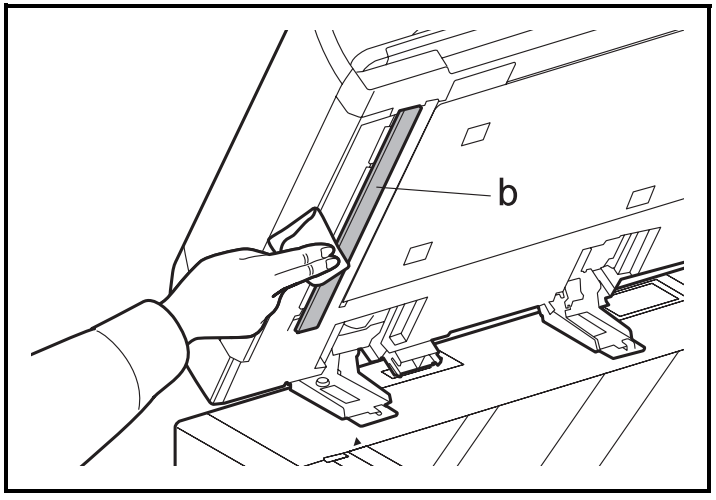 b